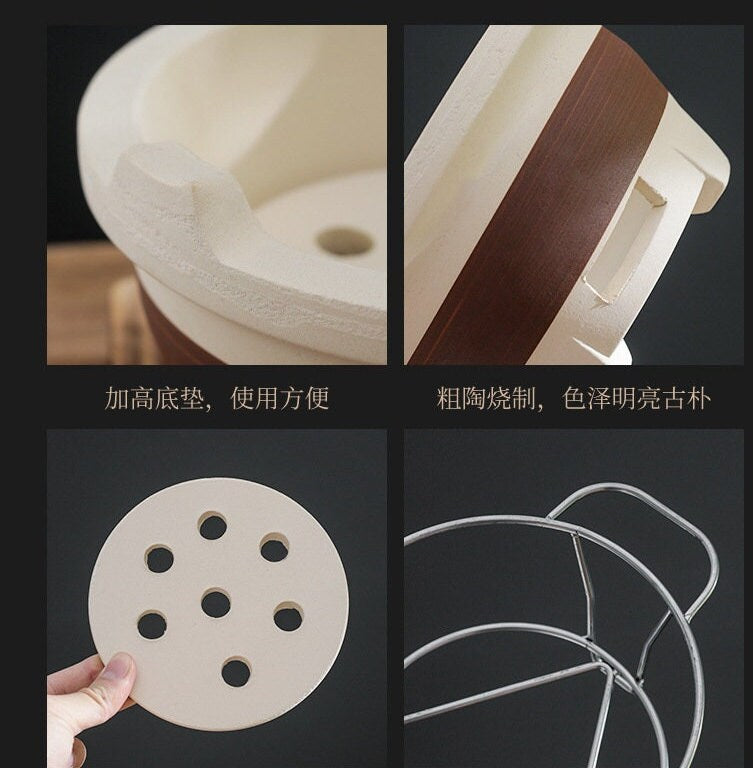 加高底垫，使用方便

粗陶烧制，色泽明亮古朴