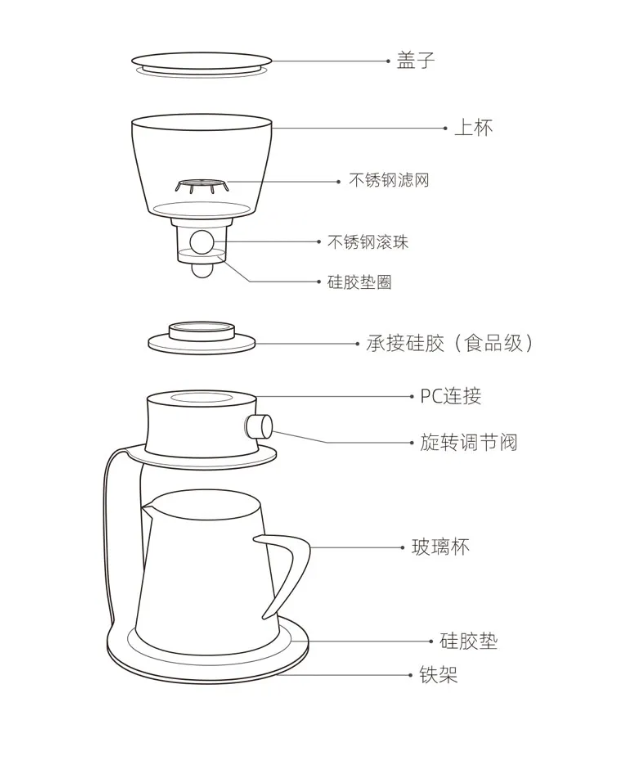 盖子

上杯

不锈钢滤网

不锈钢滚珠

硅胶垫圈

承接硅胶（食品级）

PC连接

旋转调节阀

玻璃杯

硅胶垫

铁架