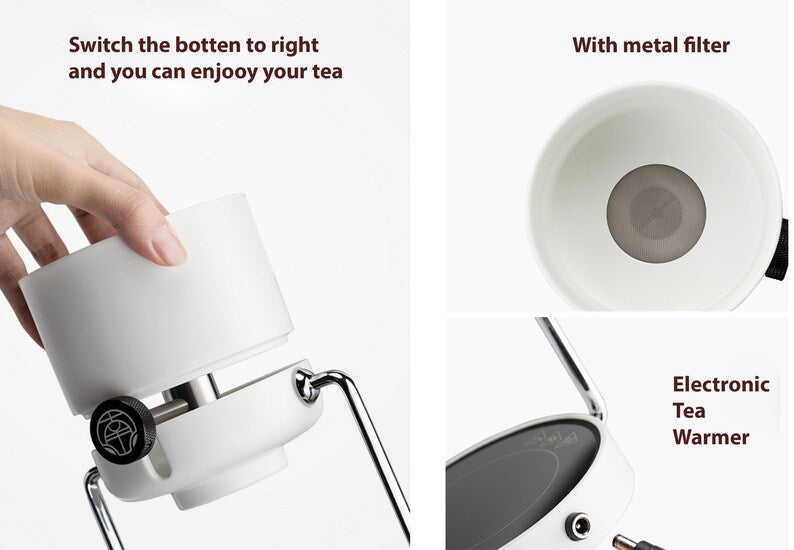 Switch the botten to right and you can enjooy your tea

With metal filter

Electronic Tea Warmer