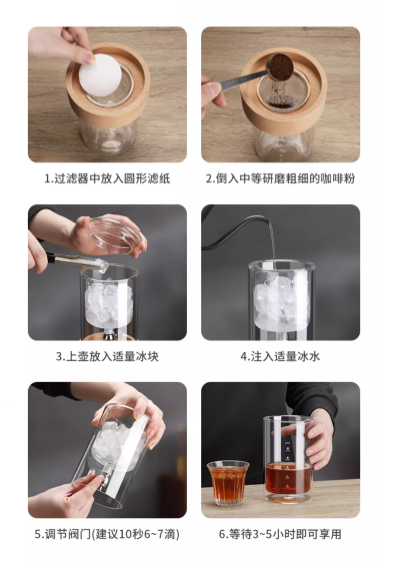 1.过滤器中放入圆形滤纸

2.倒入中等研磨粗细的咖啡粉

3.上壶放入适量冰块

4.注入适量冰水

5.调节阀门(建议10秒6~7滴)

6.等待3~5小时即可享用