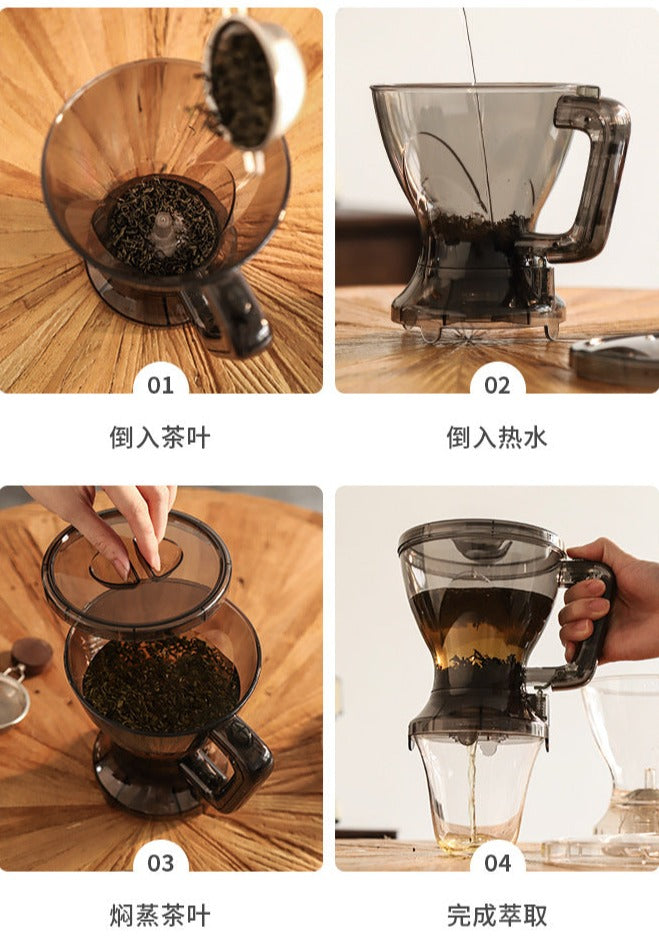 01

倒入茶叶

02

倒入热水

03

焖蒸茶叶

04

完成萃取