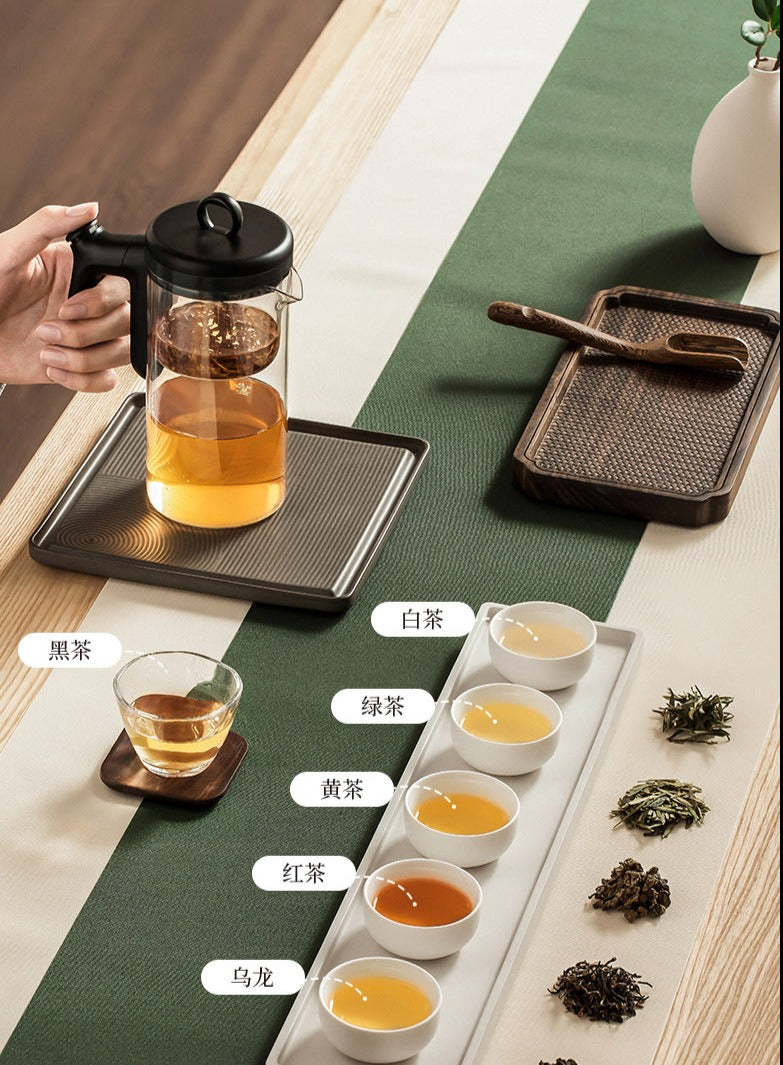 白茶

黑茶

绿茶

黄茶

红茶

乌龙