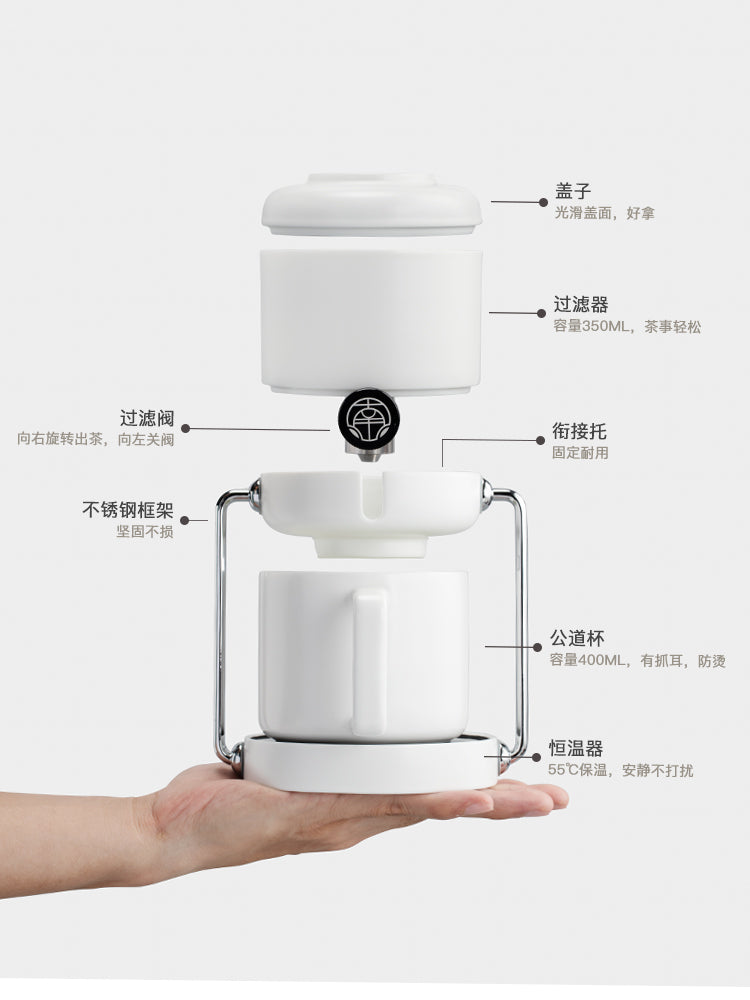 盖子
光滑盖面，好拿

过滤器
容量350ML，茶事轻松

过滤阀
向右旋转出茶，向左关阀

衔接托
固定耐用

不锈钢框架
坚固不损

公道杯
容量400ML，有抓耳，防烫

恒温器
55℃保温，安静不打扰