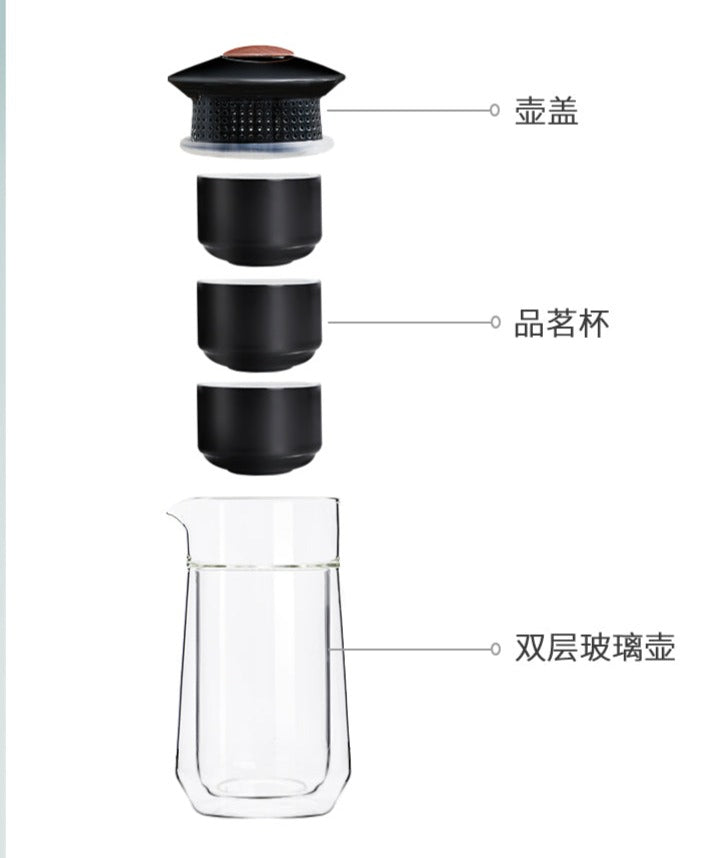 壶盖

品茗杯

双层玻璃壶