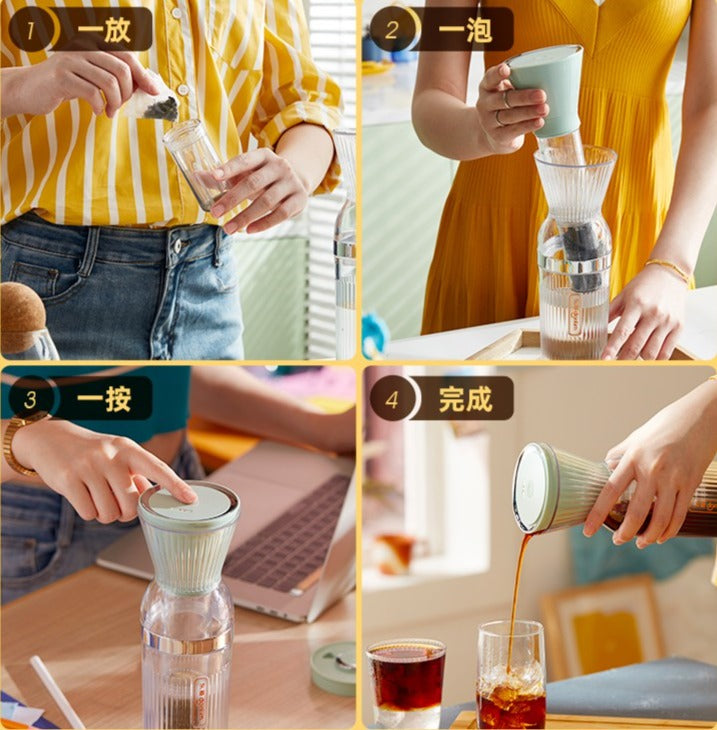 1 一放

2 一泡

3 一按

4 完成